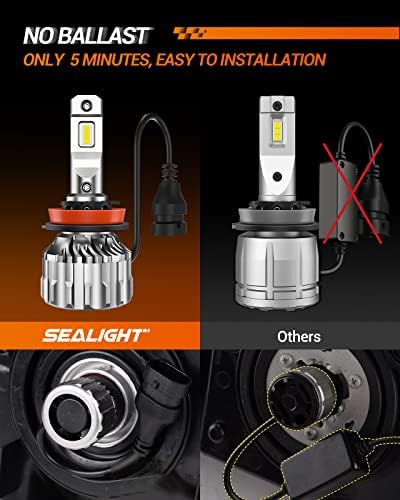 NO BALLAST
ONLY 5 MINUTES, EASY TO INSTALLATION

SEALIGHT

Others